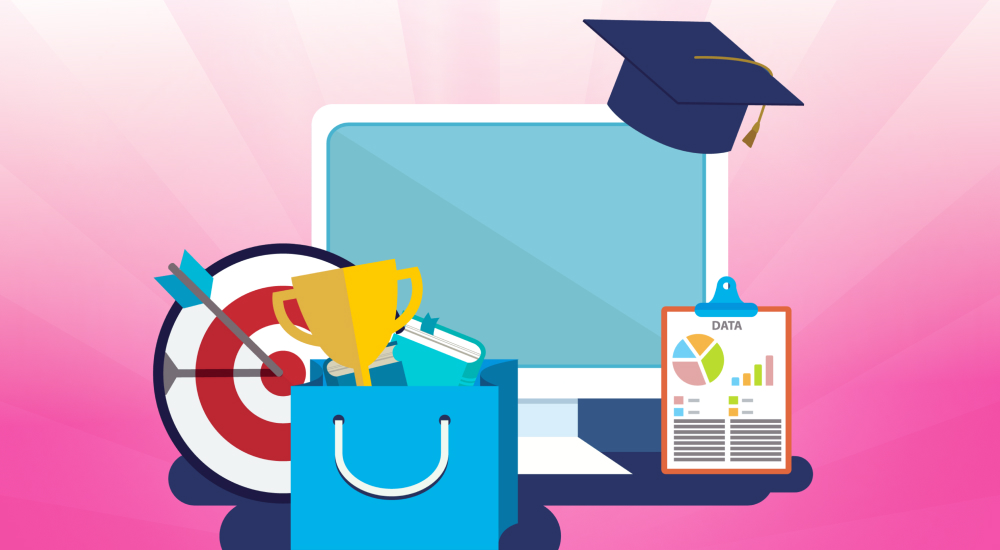 DATA