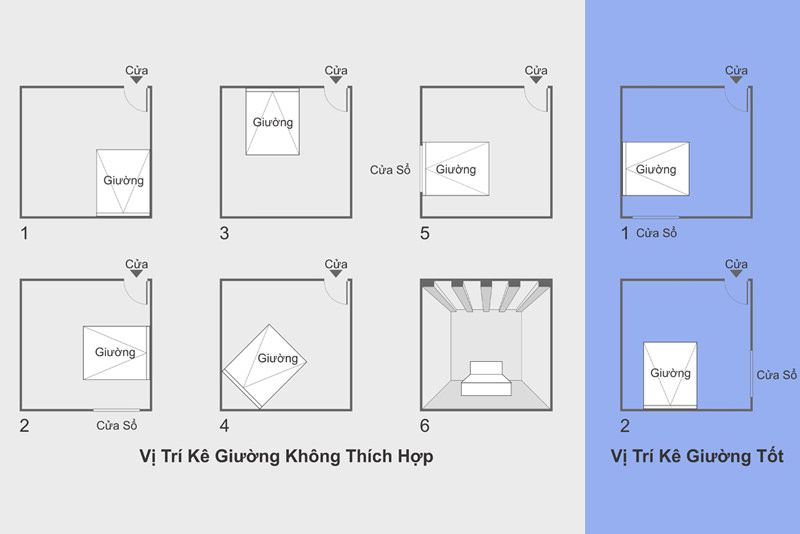 Cửa
Giường
1

Cửa
Giường
3

Cửa
Cửa Sổ
Giường
5

Cửa
Giường
2
Cửa Sổ

Cửa
Giường
4

6

Vị Trí Kê Giường Không Thích Hợp

Cửa
Giường
1 Cửa Sổ

Cửa
Giường
Cửa Sổ
2

Vị Trí Kê Giường Tốt