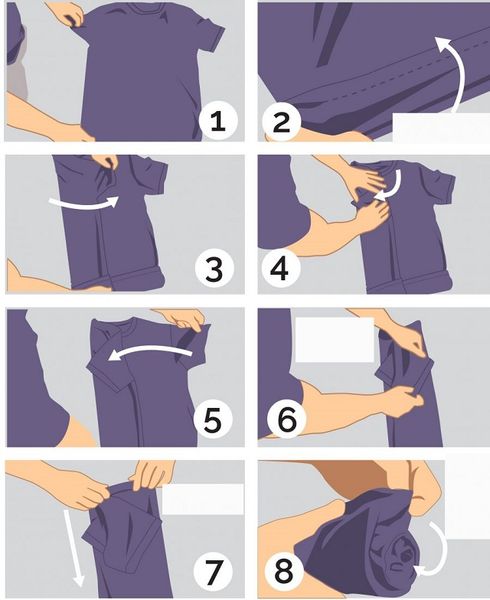 1
2
3
4
5
6
7
8