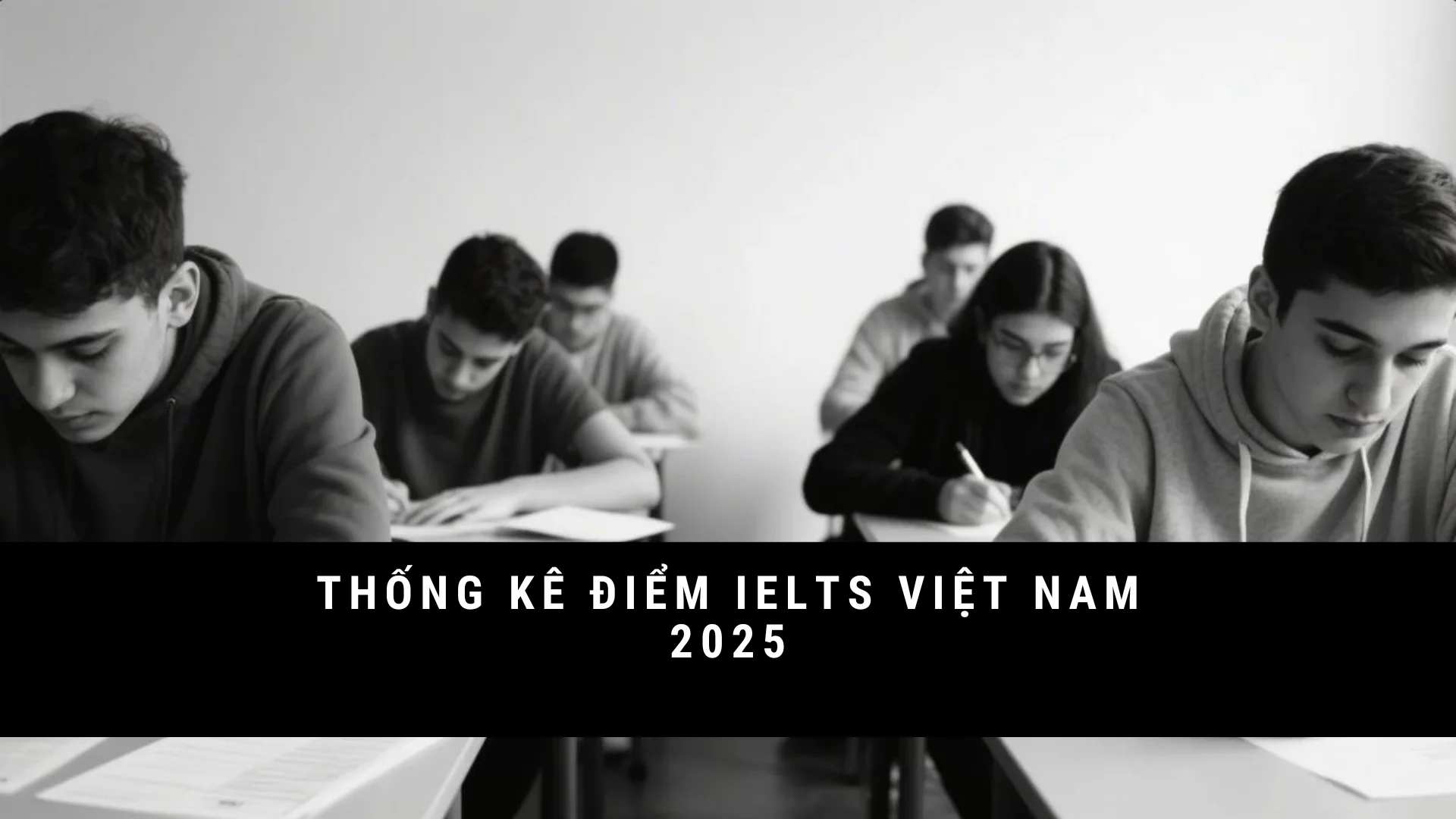 THỐNG KÊ ĐIỂM IELTS VIỆT NAM 2025